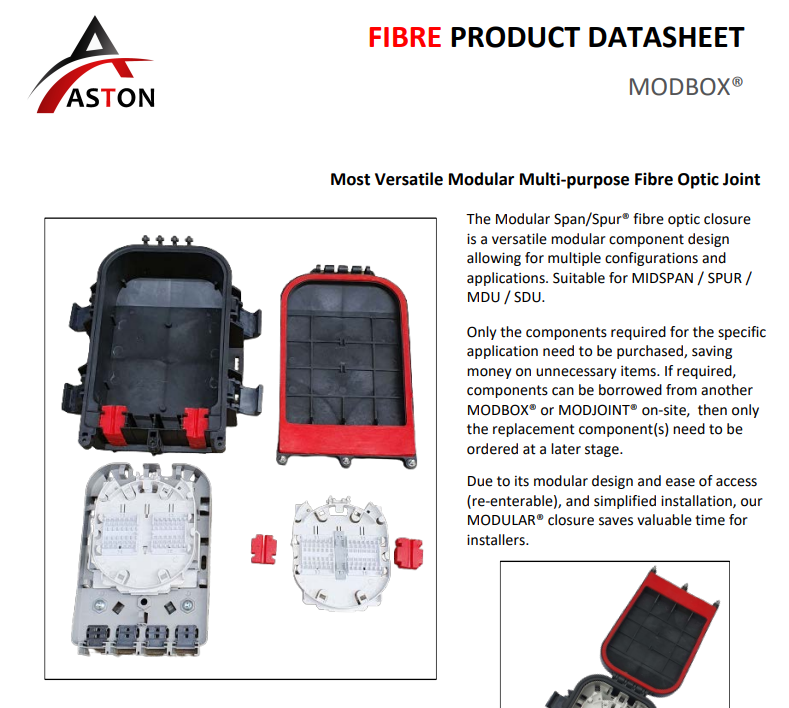 ASTON

FIBRE PRODUCT DATASHEET

MODBOX®

Most Versatile Modular Multi-purpose Fibre Optic Joint

The Modular Span/Spur® fibre optic closure is a versatile modular component design allowing for multiple configurations and applications. Suitable for MIDSPAN / SPUR / MDU / SDU.

Only the components required for the specific application need to be purchased, saving money on unnecessary items. If required, components can be borrowed from another MODBOX® or MODJOINT® on-site, then only the replacement component(s) need to be ordered at a later stage.

Due to its modular design and ease of access (re-enterable), and simplified installation, our MODULAR® closure saves valuable time for installers.